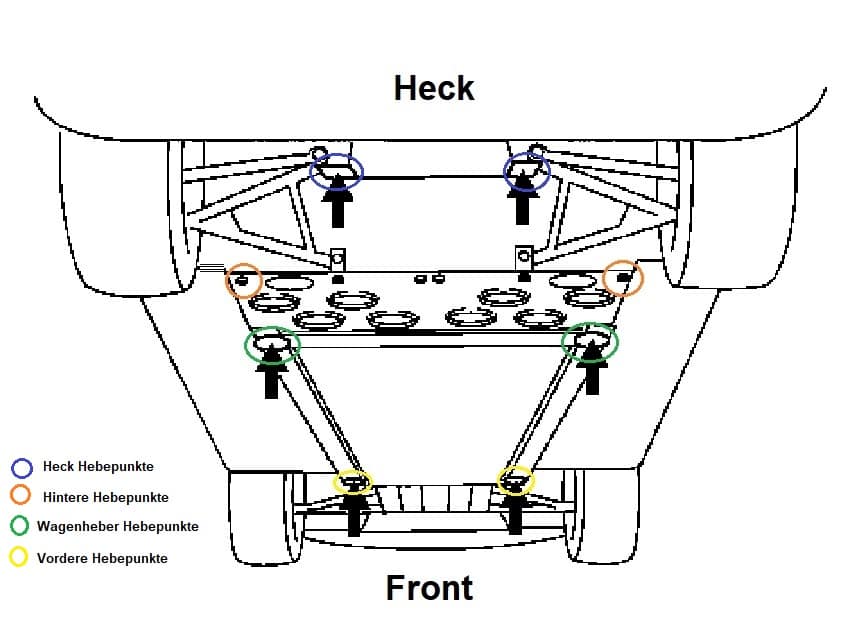 Heck

Heck Hebepunkte
Hintere Hebepunkte
Wagenheber Hebepunkte
Vordere Hebepunkte

Front